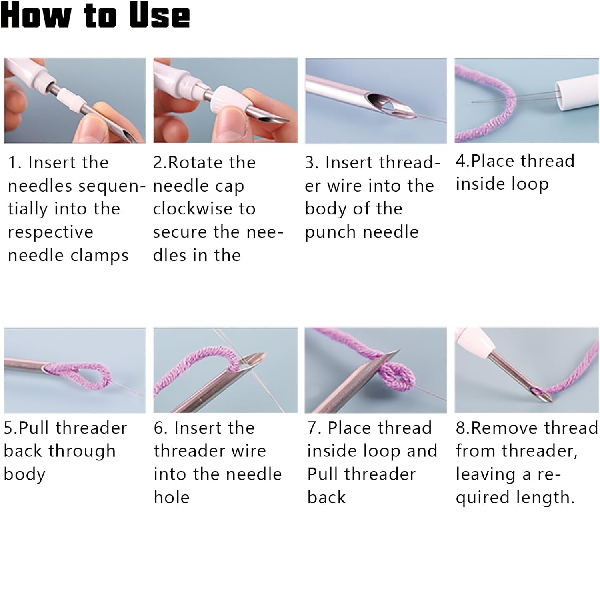 How to Use

1. Insert the needles sequentially into the respective needle clamps

2.Rotate the needle cap clockwise to secure the needles in the

3. Insert threader wire into the body of the punch needle

4.Place thread inside loop

5.Pull threader back through body

6. Insert the threader wire into the needle hole

7. Place thread inside loop and Pull threader back

8.Remove thread from threader, leaving a required length.