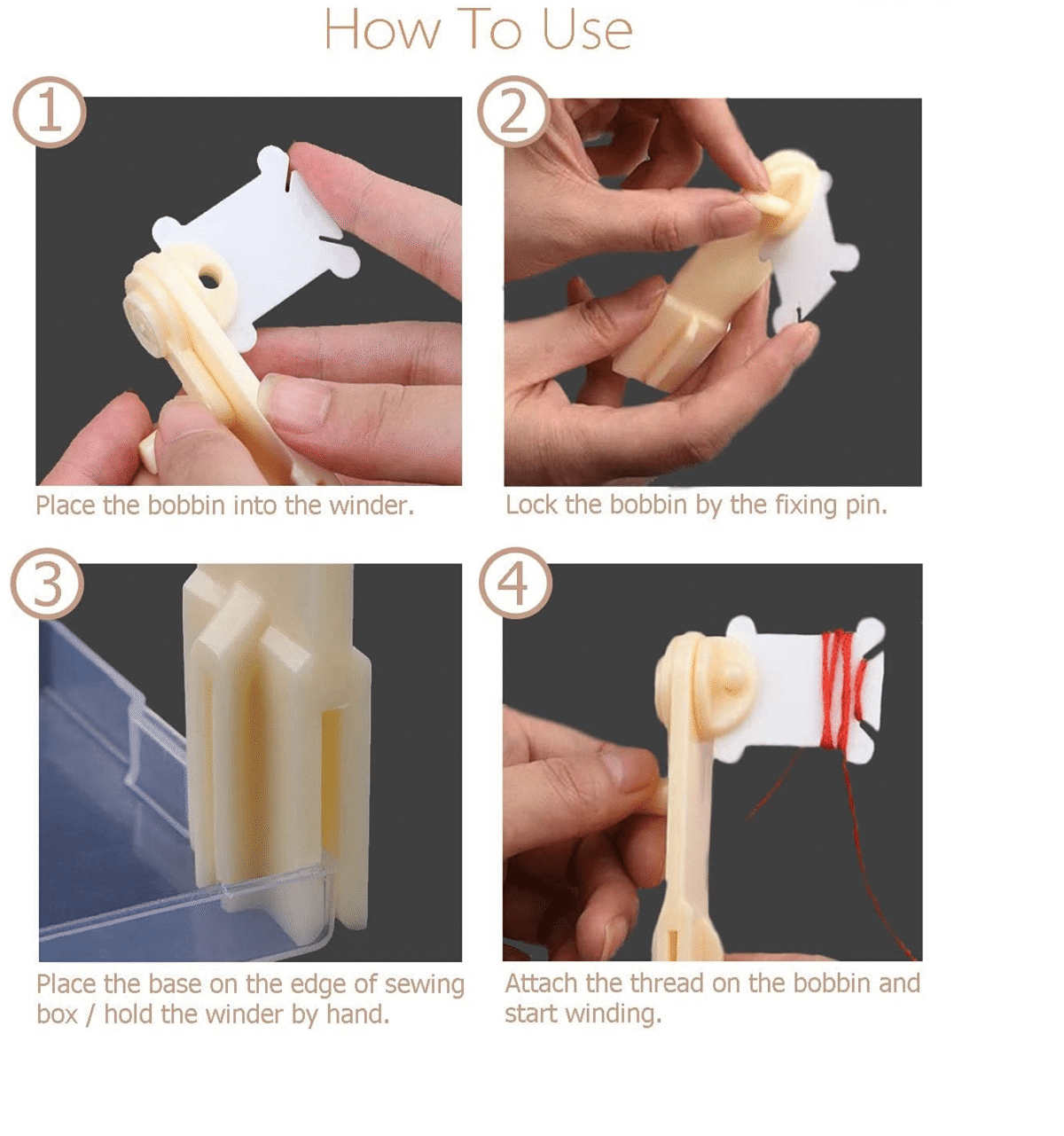 How To Use

1

Place the bobbin into the winder.

2

Lock the bobbin by the fixing pin.

3

Place the base on the edge of sewing box / hold the winder by hand.

4

Attach the thread on the bobbin and start winding.