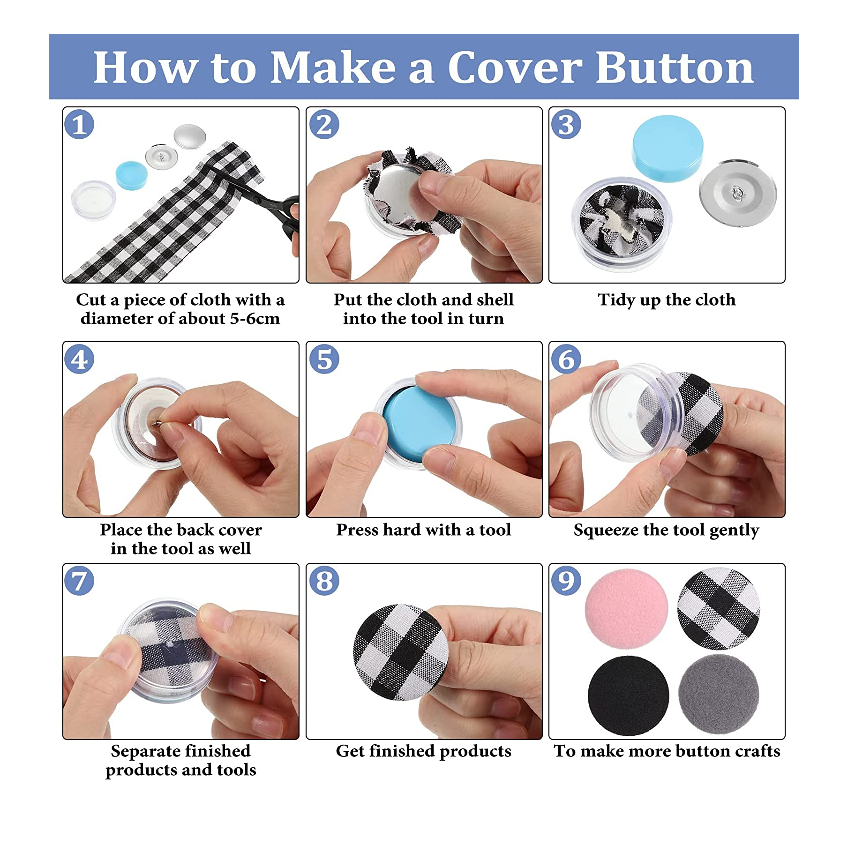 How to Make a Cover Button

1
Cut a piece of cloth with a diameter of about 5-6cm

2
Put the cloth and shell into the tool in turn

3
Tidy up the cloth

4
Place the back cover in the tool as well

5
Press hard with a tool

6
Squeeze the tool gently

7
Separate finished products and tools

8
Get finished products

9
To make more button crafts