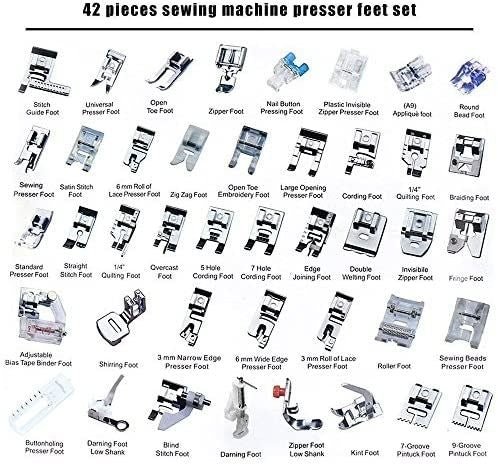 42 pieces sewing machine presser feet set

Stitch Guide Foot
Universal Presser Foot
Open Toe Foot
Zipper Foot
Nail Button Pressing Foot
Plastic Invisible Zipper Presser Foot
(A9) Appliqué foot
Round Bead Foot

Sewing Presser Foot
Satin Stitch Foot
6 mm Roll of Lace Presser Foot
Zig Zag Foot
Open Toe Embroidery Foot
Large Opening Presser Foot
Cording Foot
1/4" Quilting Foot
Braiding Foot

Standard Presser Foot
Straight Stitch Foot
1/4" Quilting Foot
Overcast Foot
5 Hole Cording Foot
7 Hole Cording Foot
Edge Joining Foot
Double Welting Foot
Invisible Zipper Foot
Fringe Foot

Adjustable Bias Tape Binder Foot
Shirring Foot
3 mm Narrow Edge Presser Foot
6 mm Wide Edge Presser Foot
3 mm Roll of Lace Presser Foot
Roller Foot
Sewing Beads Presser Foot

Buttonholing Presser Foot
Darning Foot Low Shank
Blind Stitch Foot
Darning Foot
Zipper Foot Low Shank
Kint Foot
7-Groove Pintuck Foot
9-Groove Pintuck Foot