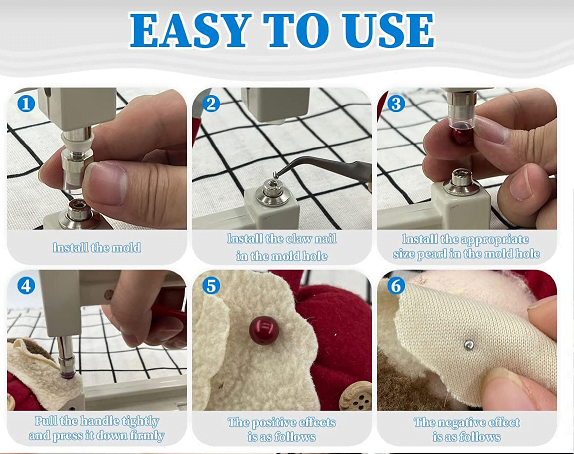 EASY TO USE

1
Install the mold

2
Install the claw nail in the mold hole

3
Install the appropriate size pearl in the mold hole

4
Pull the handle tightly and press it down firmly

5
The positive effects is as follows

6
The negative effect is as follows